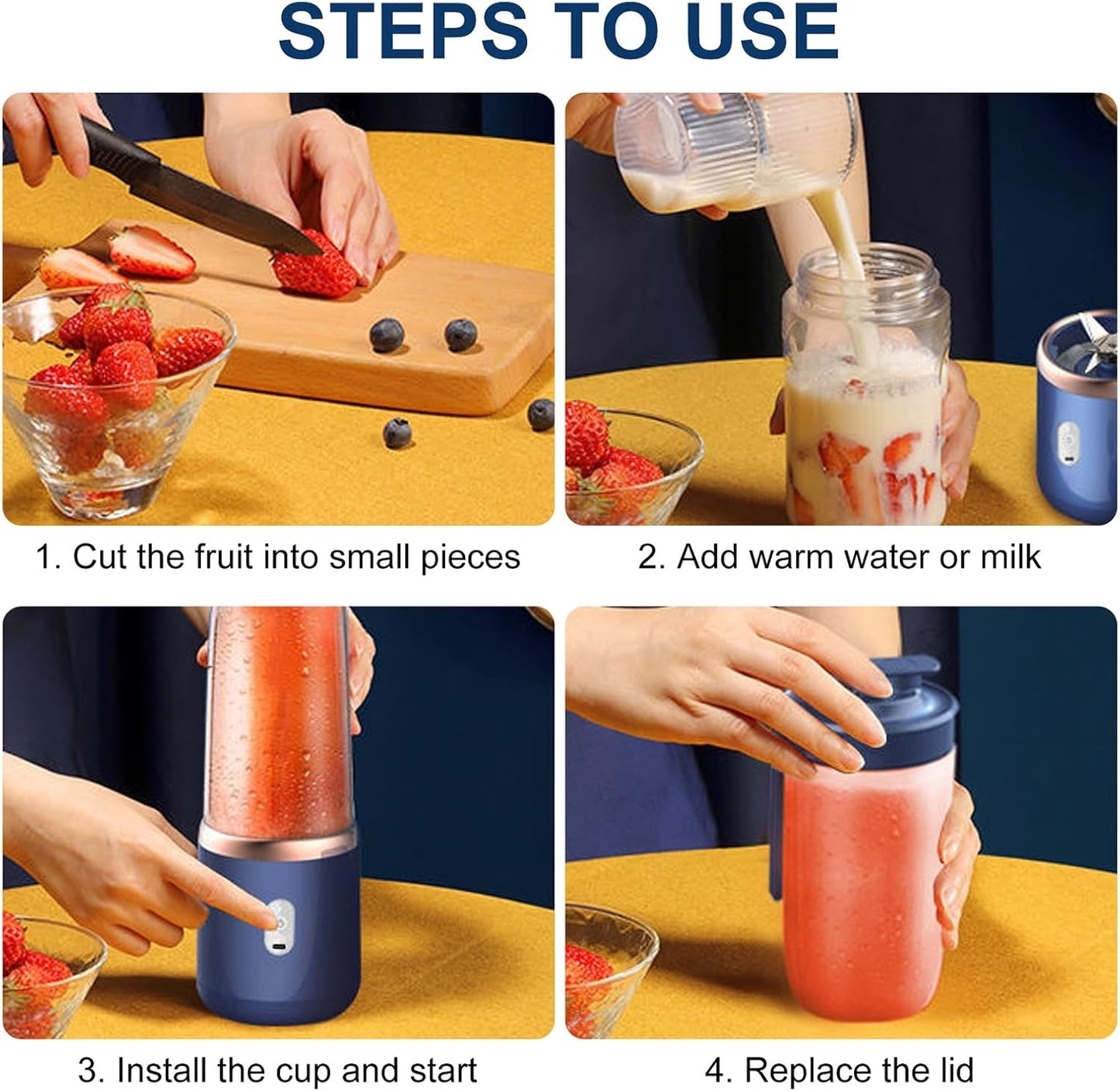 STEPS TO USE

1. Cut the fruit into small pieces

2. Add warm water or milk

3. Install the cup and start

4. Replace the lid