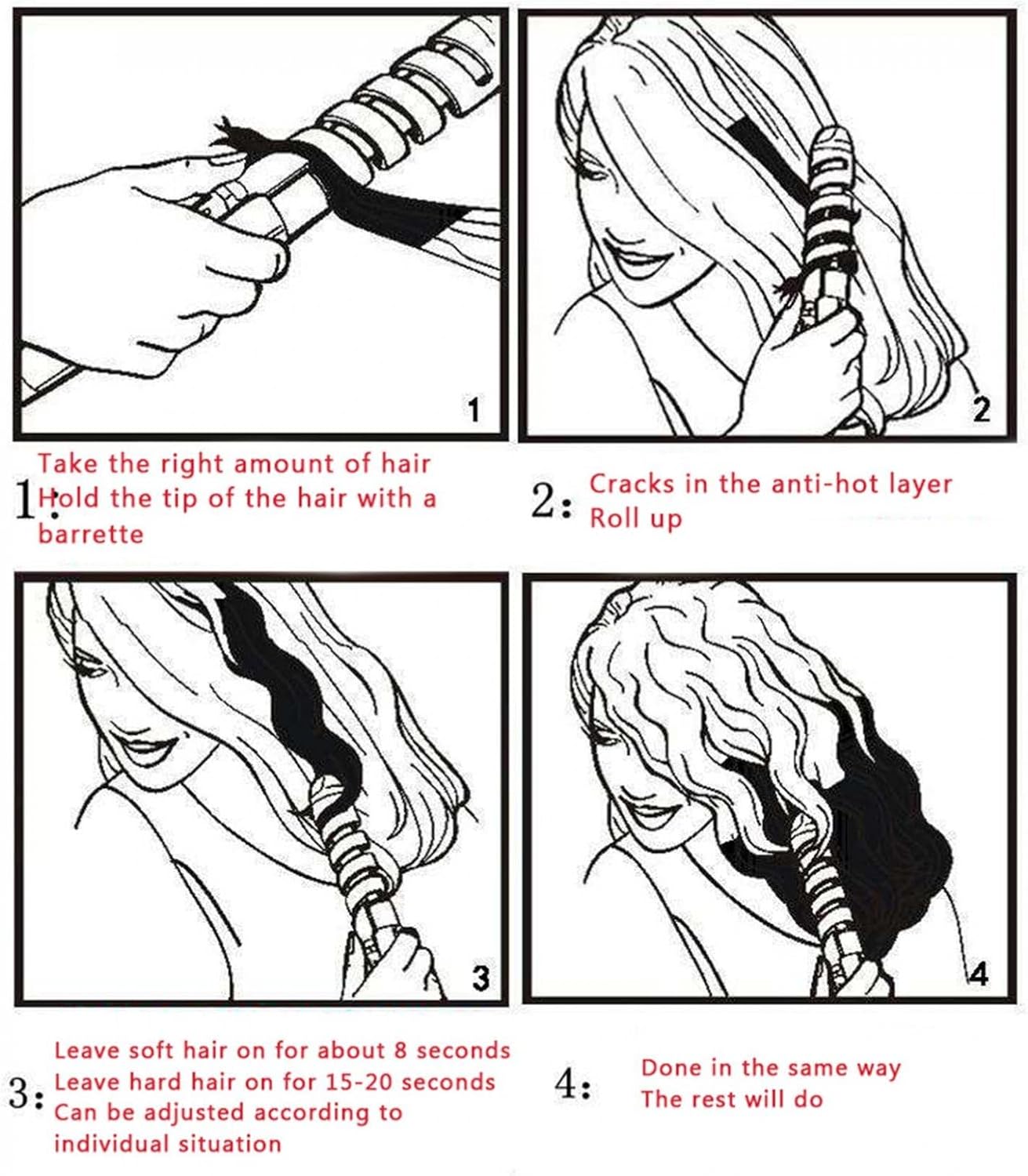 1

2

1: Take the right amount of hair
Hold the tip of the hair with a barrette

2: Cracks in the anti-hot layer
Roll up

3

4

3: Leave soft hair on for about 8 seconds
Leave hard hair on for 15-20 seconds
Can be adjusted according to individual situation

4: Done in the same way
The rest will do