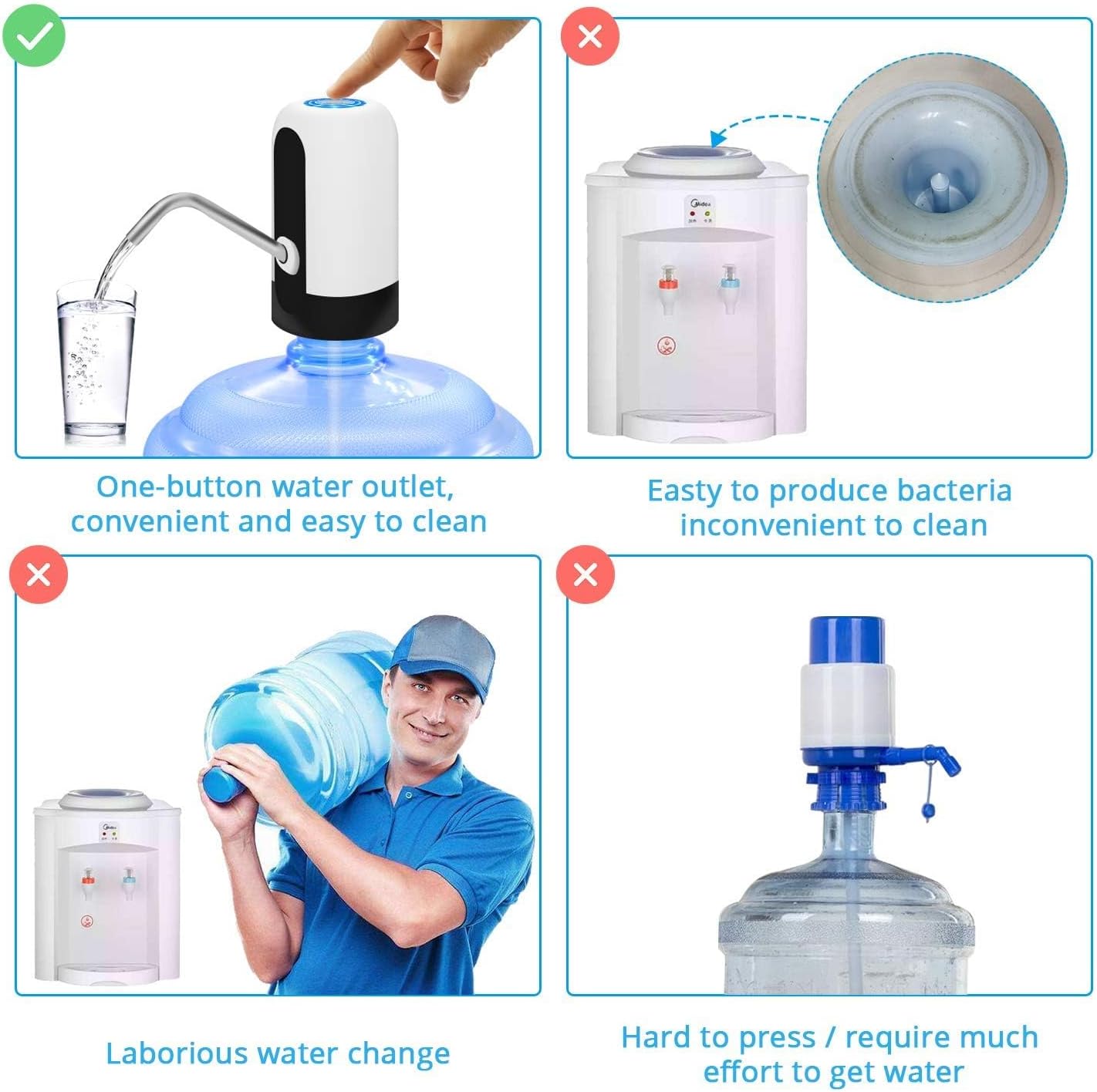 One-button water outlet, convenient and easy to clean

Midea

Easty to produce bacteria inconvenient to clean

Midea

Laborious water change

Hard to press / require much effort to get water